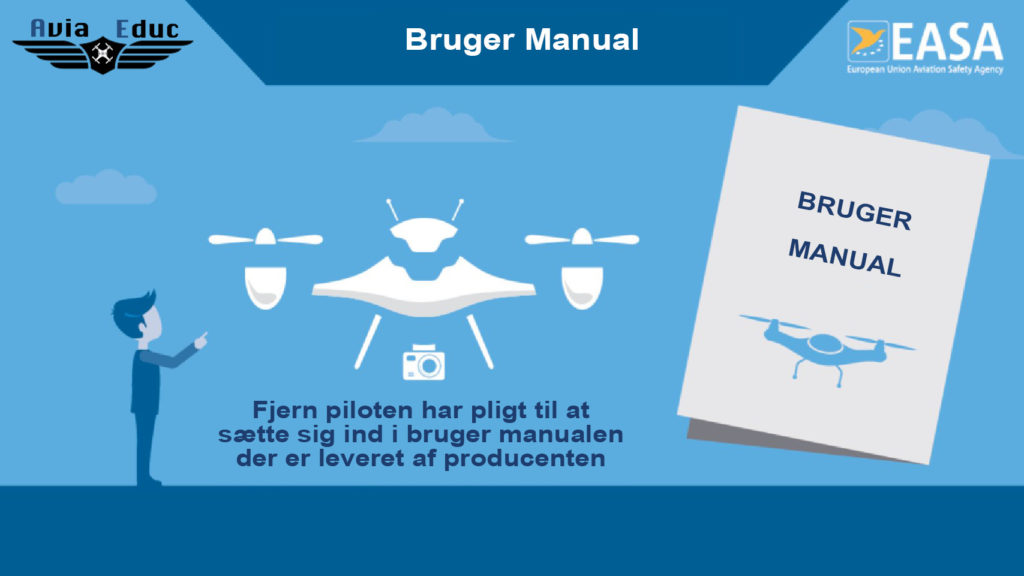 Avia Educ

Bruger Manual

EASA
European Union Aviation Safety Agency

BRUGER MANUAL

Fjern piloten har pligt til at sætte sig ind i bruger manualen der er leveret af producenten